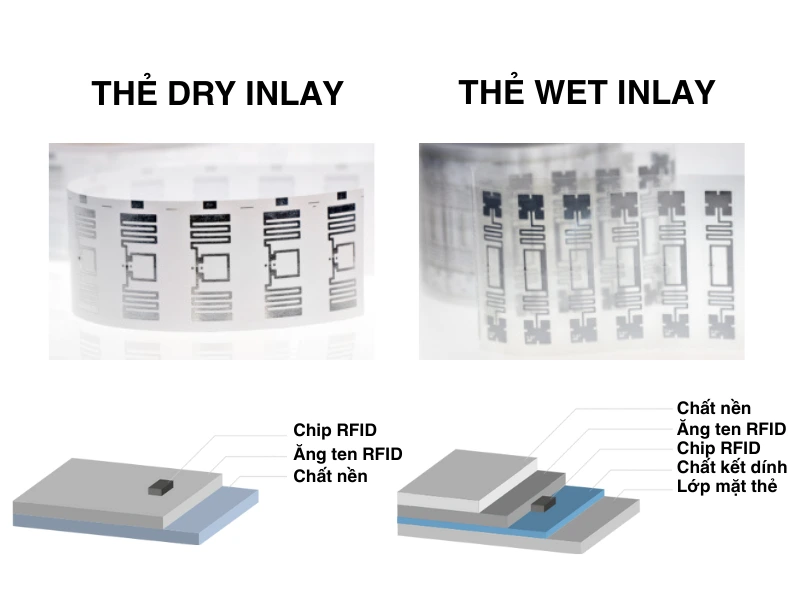 THẺ DRY INLAY

THẺ WET INLAY

Chip RFID
Ăng ten RFID
Chất nền

Chất nền
Ăng ten RFID
Chip RFID
Chất kết dính
Lớp mặt thẻ